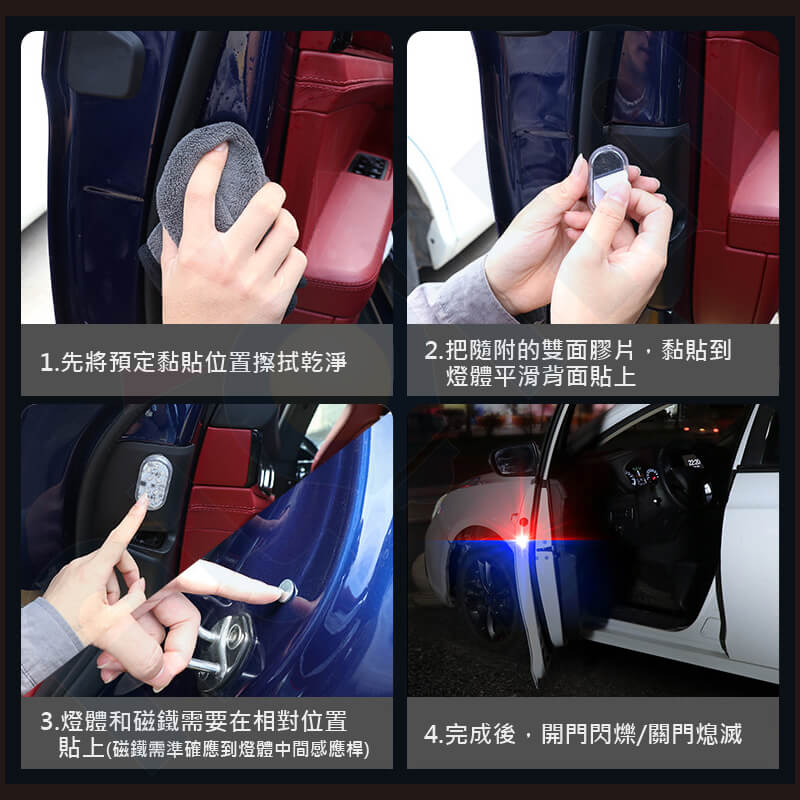 1.先將預定黏貼位置擦拭乾淨

2.把隨附的雙面膠片，黏貼到燈體平滑背面貼上

3.燈體和磁鐵需要在相對位置貼上(磁鐵需準確應到燈體中間感應桿)

4.完成後，開門閃爍/關門熄滅