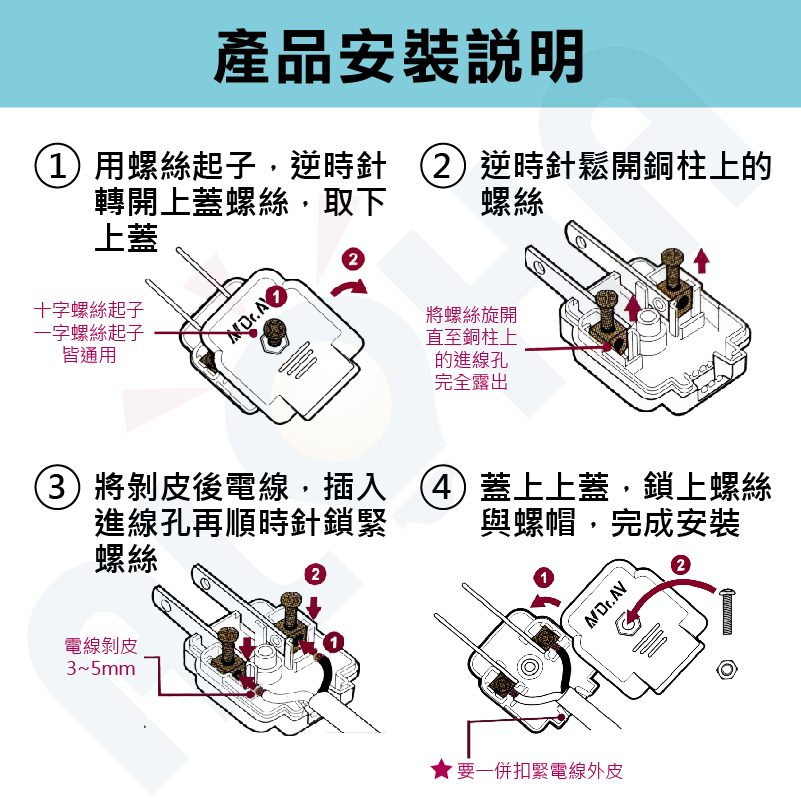 產品安裝說明

① 用螺絲起子，逆時針轉開上蓋螺絲，取下上蓋

十字螺絲起子
一字螺絲起子
皆通用

1 2

Dr.AV

② 逆時針鬆開銅柱上的螺絲

將螺絲旋開
直至銅柱上
的進線孔
完全露出

③ 將剝皮後電線，插入進線孔再順時針鎖緊螺絲

電線剝皮
3~5mm

2 1

④ 蓋上上蓋，鎖上螺絲與螺帽，完成安裝

1 2

Dr.AV

★ 要一併扣緊電線外皮