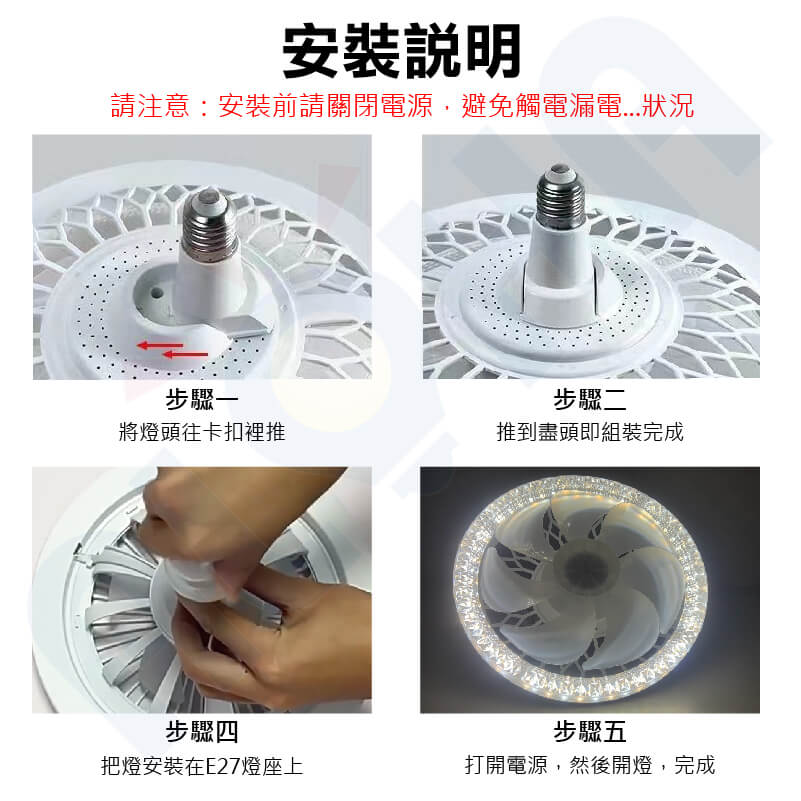 安裝說明

請注意：安裝前請關閉電源，避免觸電漏電...狀況

步驟一

將燈頭往卡扣裡推

步驟二

推到盡頭即組裝完成

步驟四

把燈安裝在E27燈座上

步驟五

打開電源，然後開燈，完成