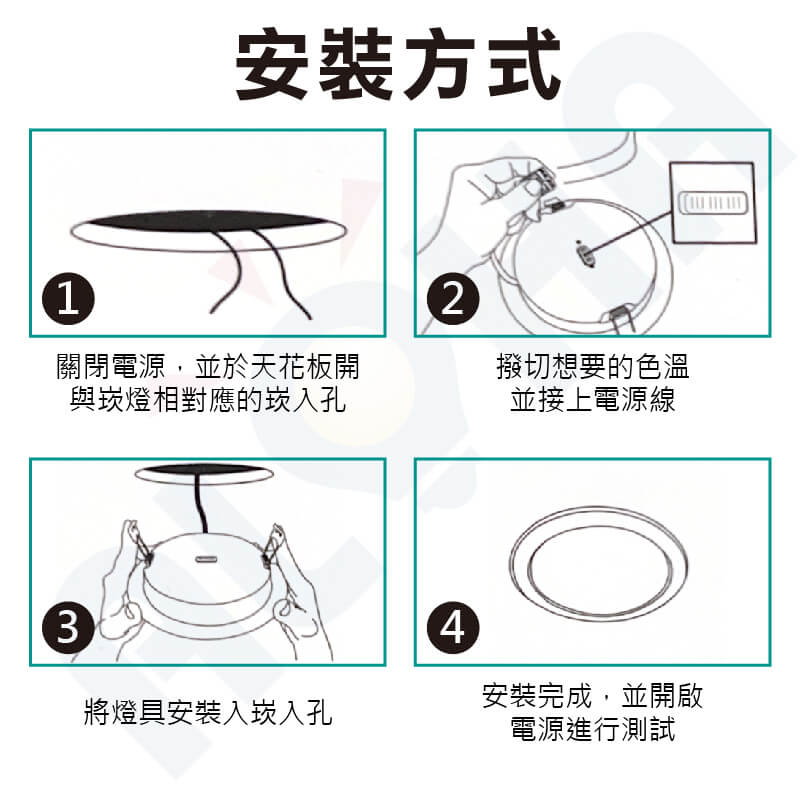 安裝方式

1

關閉電源，並於天花板開與崁燈相對應的崁入孔

2

撥切想要的色溫並接上電源線

3

將燈具安裝入崁入孔

4

安裝完成，並開啟電源進行測試