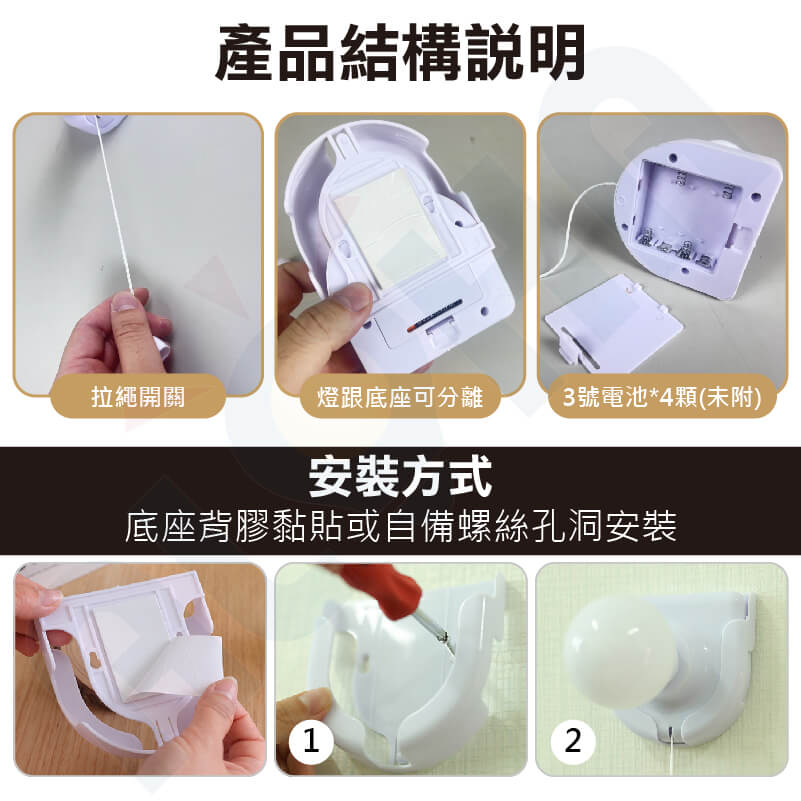 產品結構說明

拉繩開關

燈跟底座可分離

3號電池*4顆(未附)

安裝方式

底座背膠黏貼或自備螺絲孔洞安裝

1

2