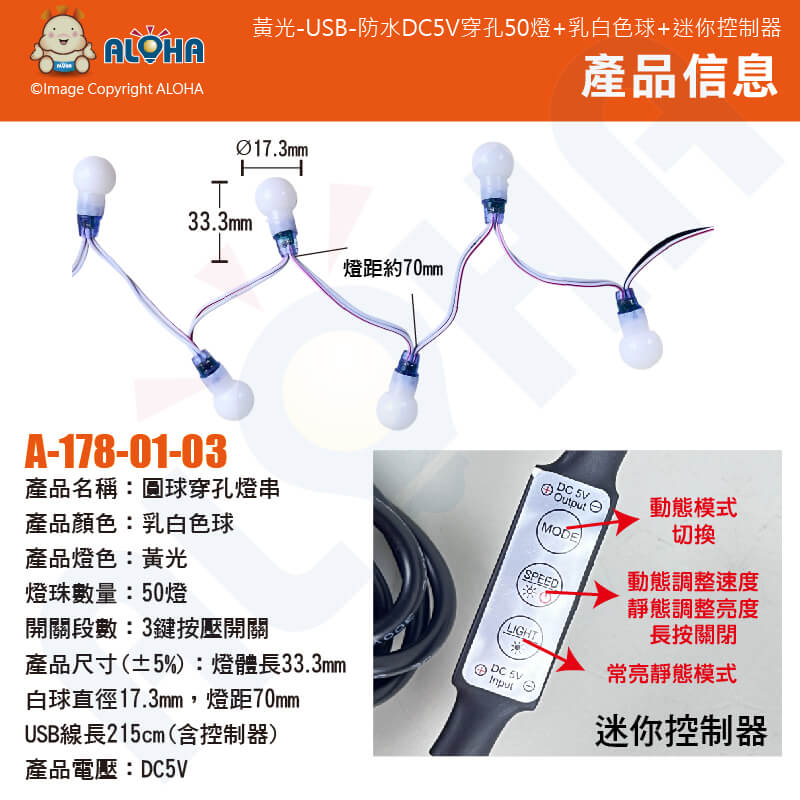 ALOHA
©Image Copyright ALOHA

黃光-USB-防水DC5V穿孔50燈+乳白色球+迷你控制器

產品信息

Ø17.3mm
33.3mm
燈距約70mm

A-178-01-03
產品名稱：圓球穿孔燈串
產品顏色：乳白色球
產品燈色：黃光
燈珠數量：50燈
開關段數：3鍵按壓開關
產品尺寸(±5%)：燈體長33.3mm
白球直徑17.3mm，燈距70mm
USB線長215cm(含控制器)
產品電壓：DC5V

DC 5V Output
MODE
SPEED
LIGHT
DC 5V Input

動態模式切換
動態調整速度
靜態調整亮度
長按關閉
常亮靜態模式

迷你控制器