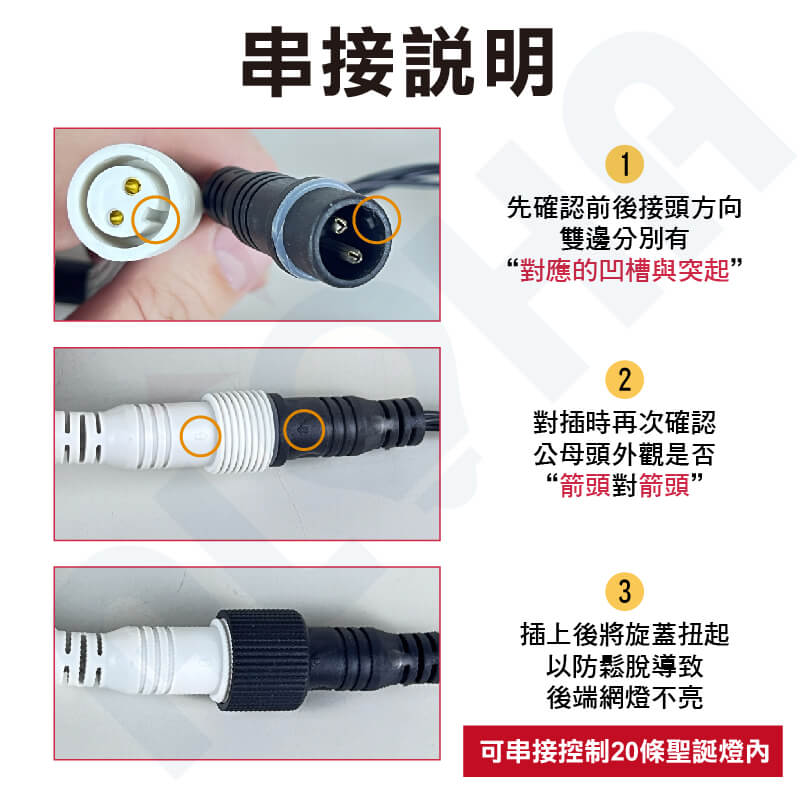 串接說明

1

先確認前後接頭方向
雙邊分別有
“對應的凹槽與突起”

2

對插時再次確認
公母頭外觀是否
“箭頭對箭頭”

3

插上後將旋蓋扭起
以防鬆脫導致
後端網燈不亮

可串接控制20條聖誕燈內