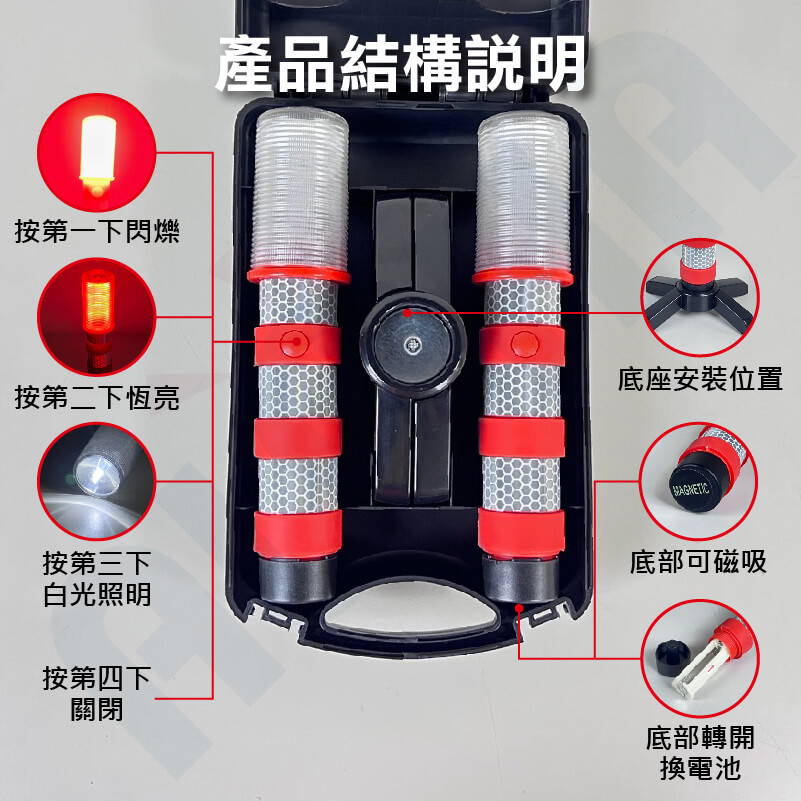 產品結構說明

按第一下閃爍

按第二下恆亮

按第三下
白光照明

按第四下
關閉

底座安裝位置

MAGNETIC

底部可磁吸

底部轉開
換電池