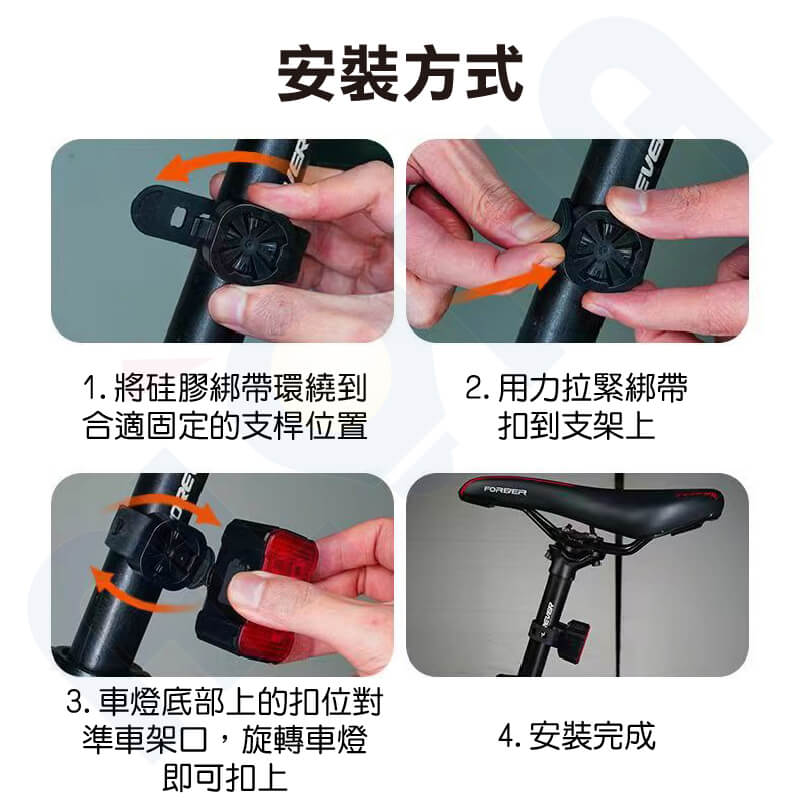 安裝方式

1. 將硅膠綁帶環繞到合適固定的支桿位置

2. 用力拉緊綁帶扣到支架上

FORBER

3. 車燈底部上的扣位對準車架口，旋轉車燈即可扣上

4. 安裝完成