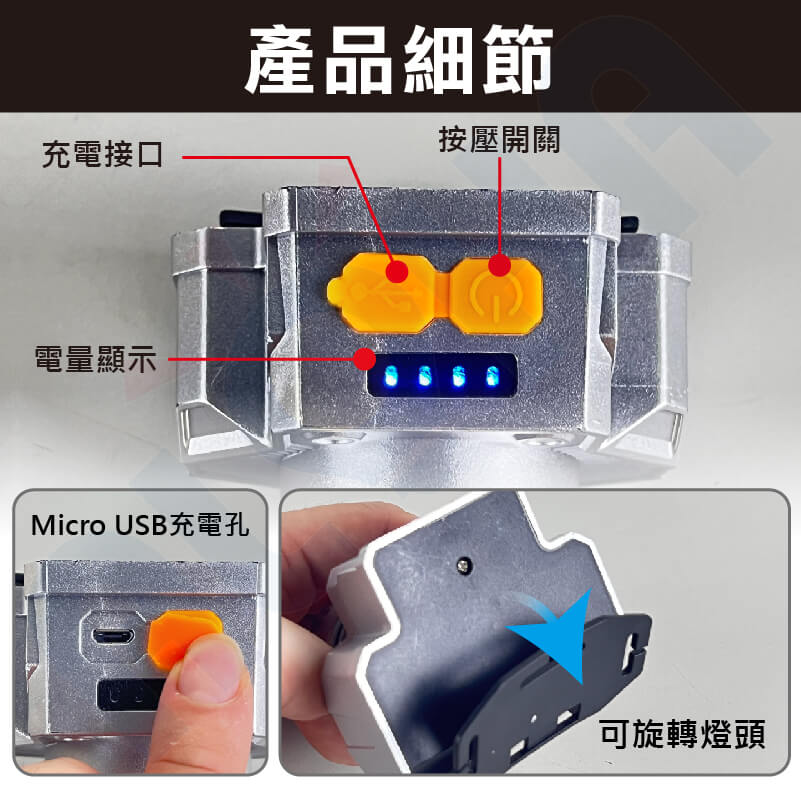 產品細節

充電接口

按壓開關

電量顯示

Micro USB充電孔

可旋轉燈頭